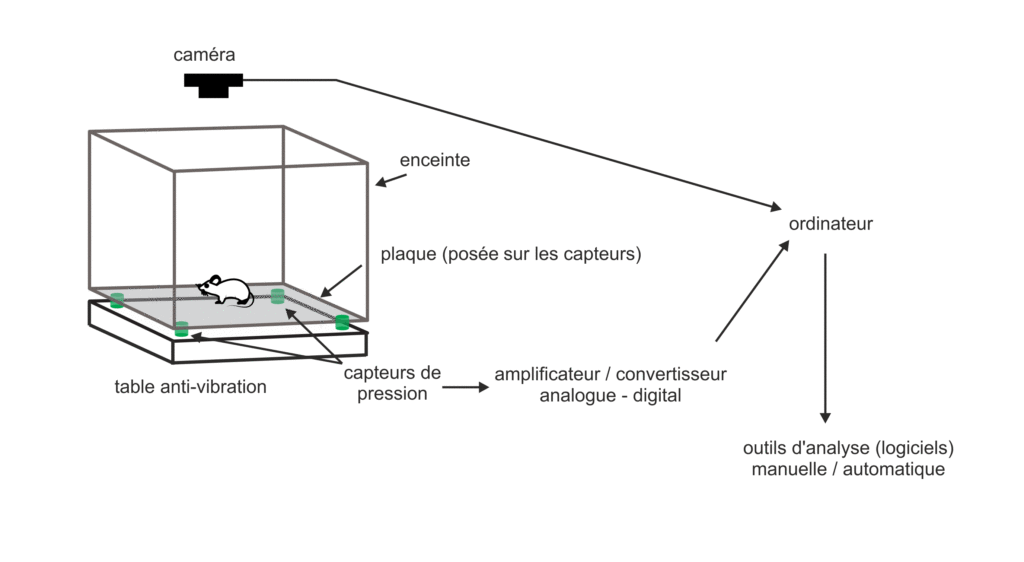 caméra

enceinte

ordinateur

plaque (posée sur les capteurs)

table anti-vibration

capteurs de pression

amplificateur / convertisseur analogue - digital

outils d'analyse (logiciels) manuelle / automatique